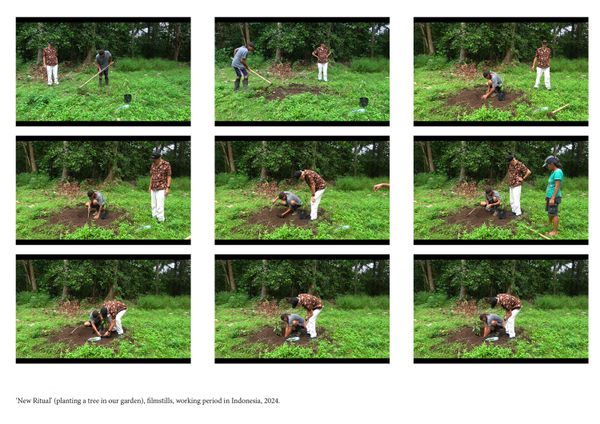 'New Ritual' (planting a tree in our garden), filmstills, working period in Indonesia, 2024.