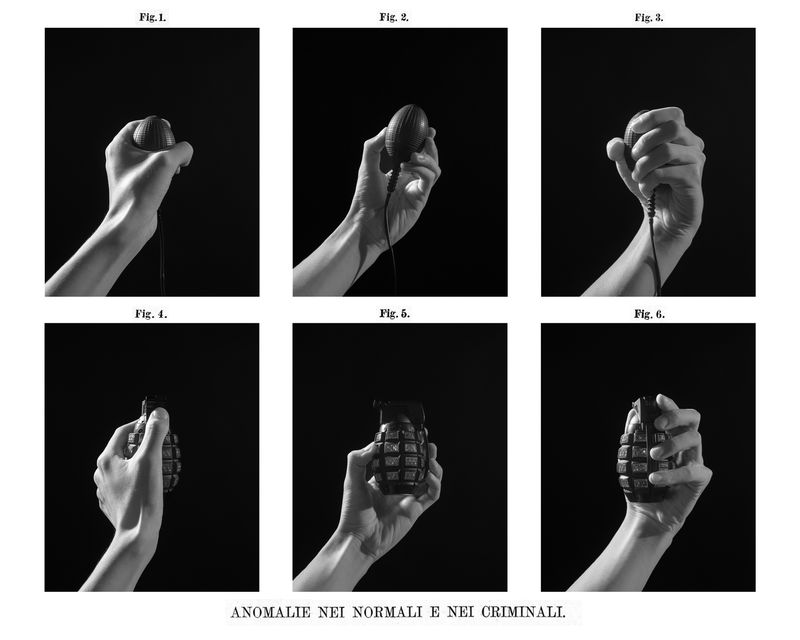 Fig. 1.

Fig. 2.

Fig. 3.

Fig. 4.

Fig. 5.

Fig. 6.

ANOMALIE NEI NORMALI E NEI CRIMINALI.